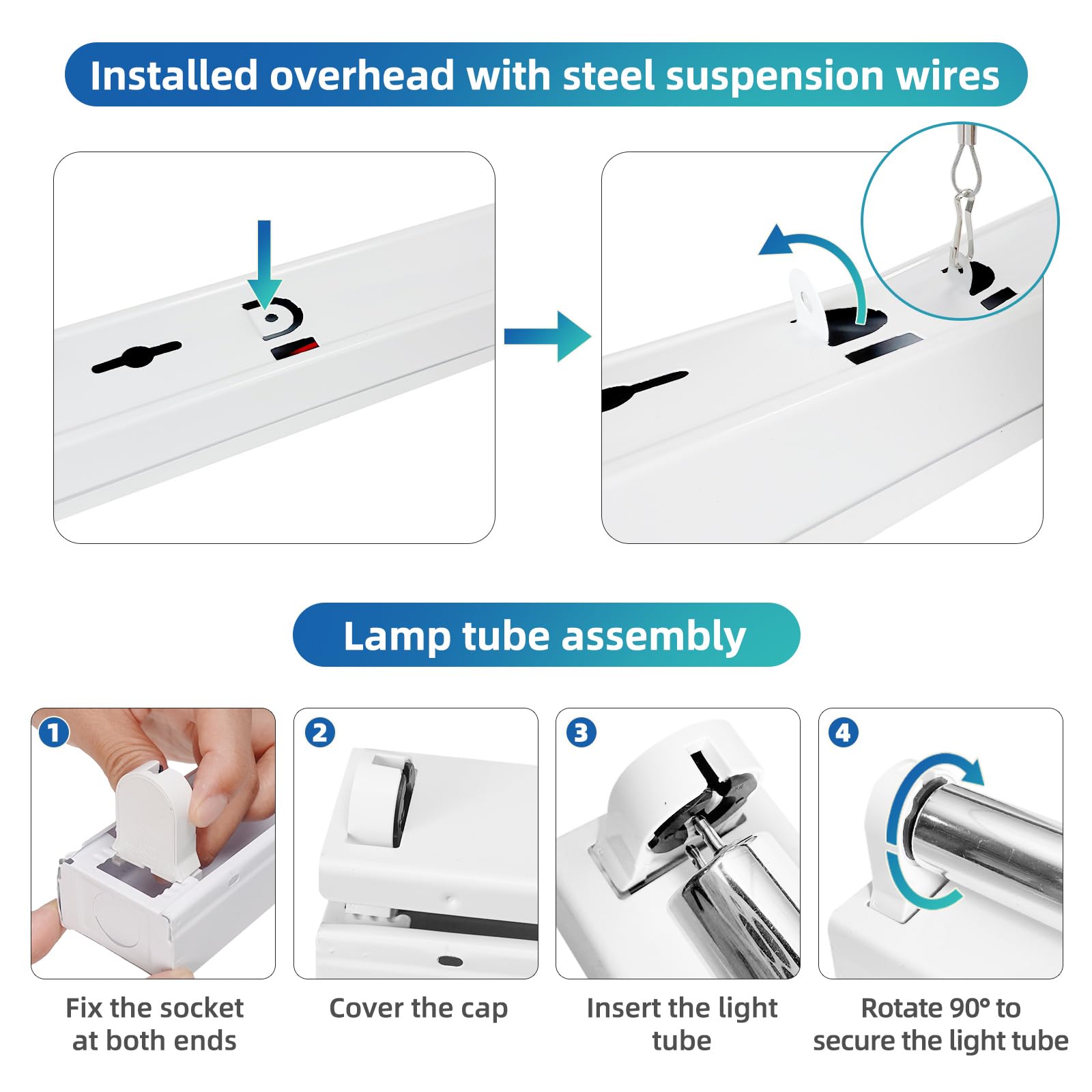 Installed overhead with steel suspension wires

Lamp tube assembly

1
Fix the socket at both ends

2
Cover the cap

3
Insert the light tube

4
Rotate 90° to secure the light tube