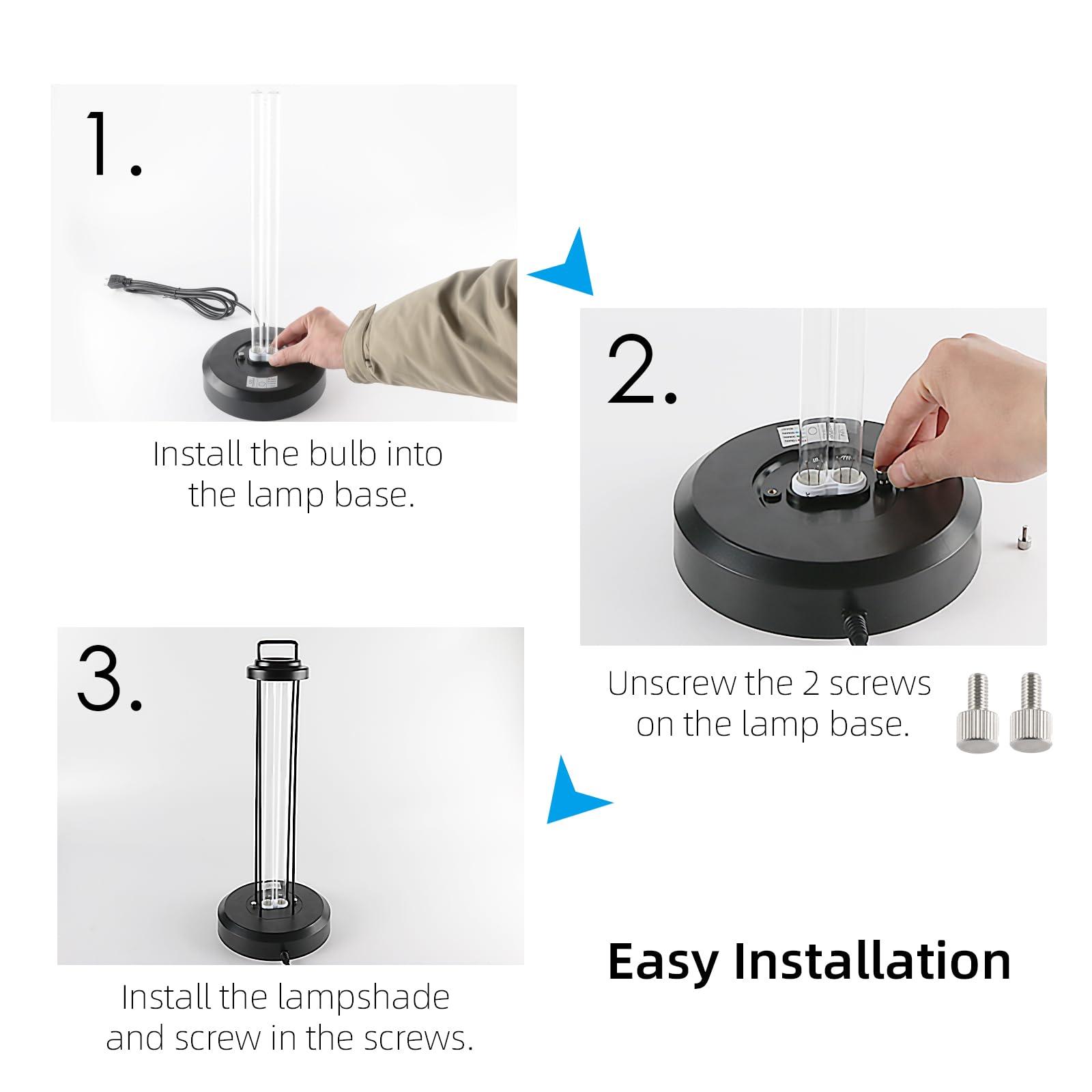 1.

Install the bulb into the lamp base.

2.

Unscrew the 2 screws on the lamp base.

3.

Install the lampshade and screw in the screws.

Easy Installation