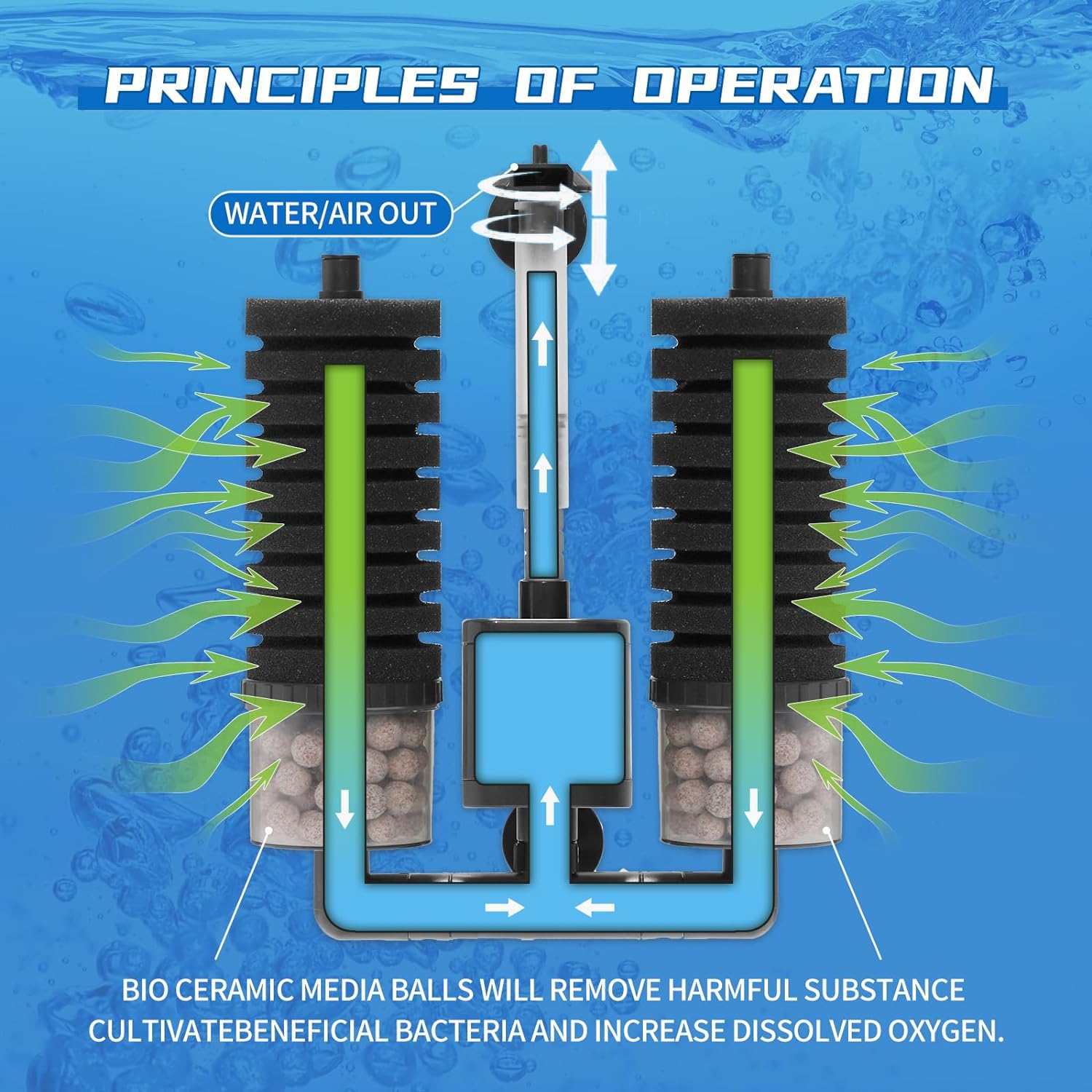 PRINCIPLES OF OPERATION

WATER/AIR OUT

BIO CERAMIC MEDIA BALLS WILL REMOVE HARMFUL SUBSTANCE CULTIVATEBENEFICIAL BACTERIA AND INCREASE DISSOLVED OXYGEN.