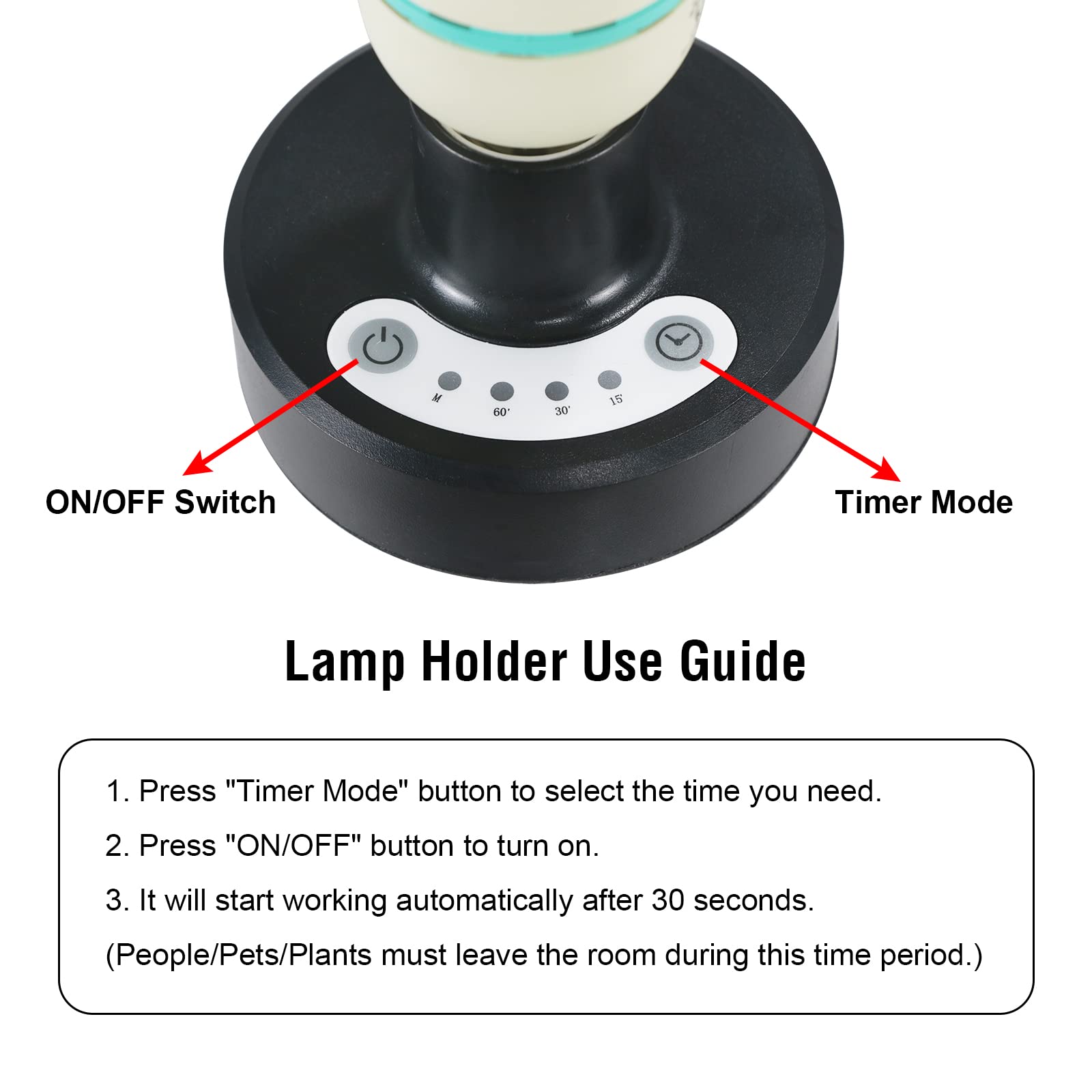 M 60' 30' 15'

ON/OFF Switch

Timer Mode

Lamp Holder Use Guide

1. Press "Timer Mode" button to select the time you need.

2. Press "ON/OFF" button to turn on.

3. It will start working automatically after 30 seconds.

(People/Pets/Plants must leave the room during this time period.)