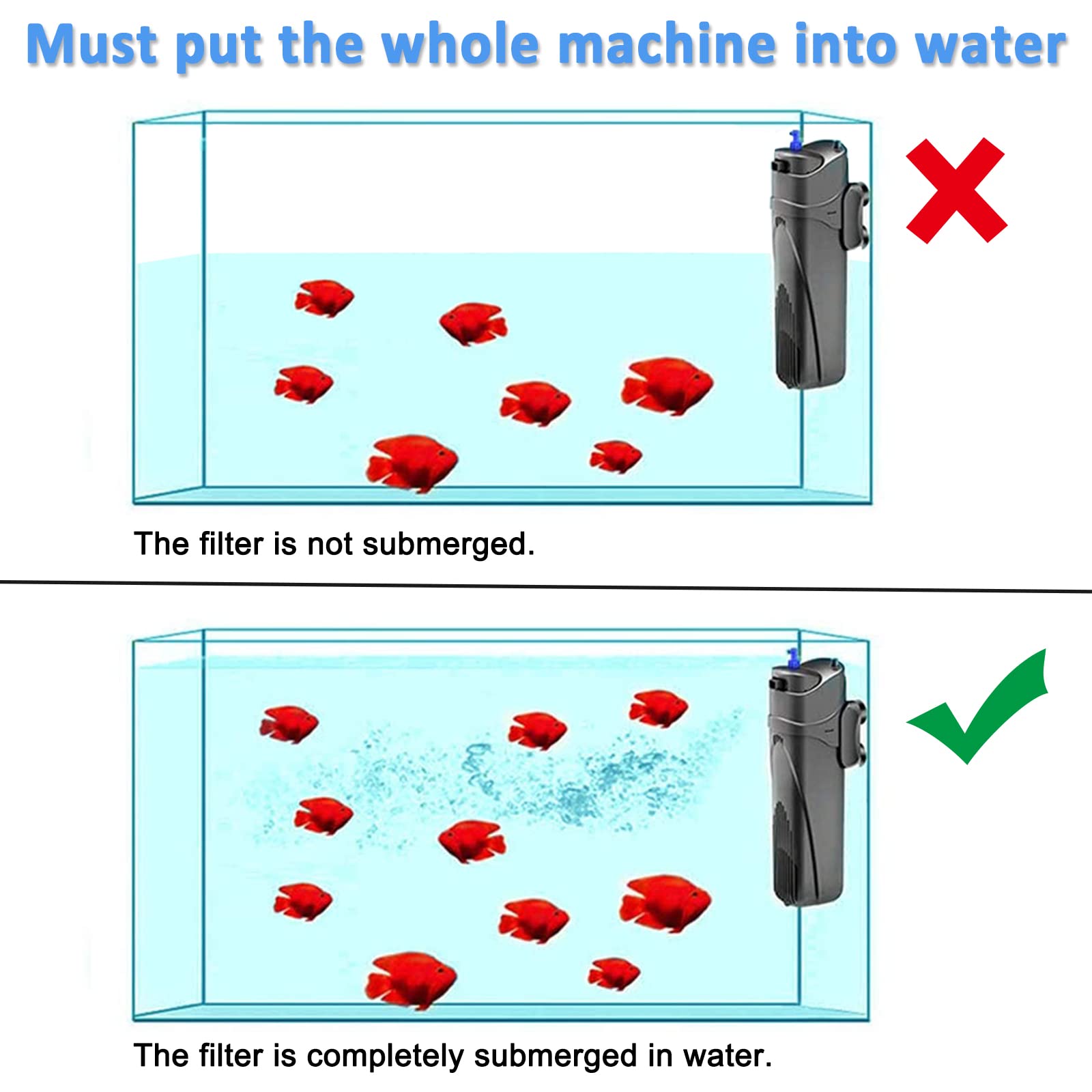 Must put the whole machine into water

The filter is not submerged.

The filter is completely submerged in water.