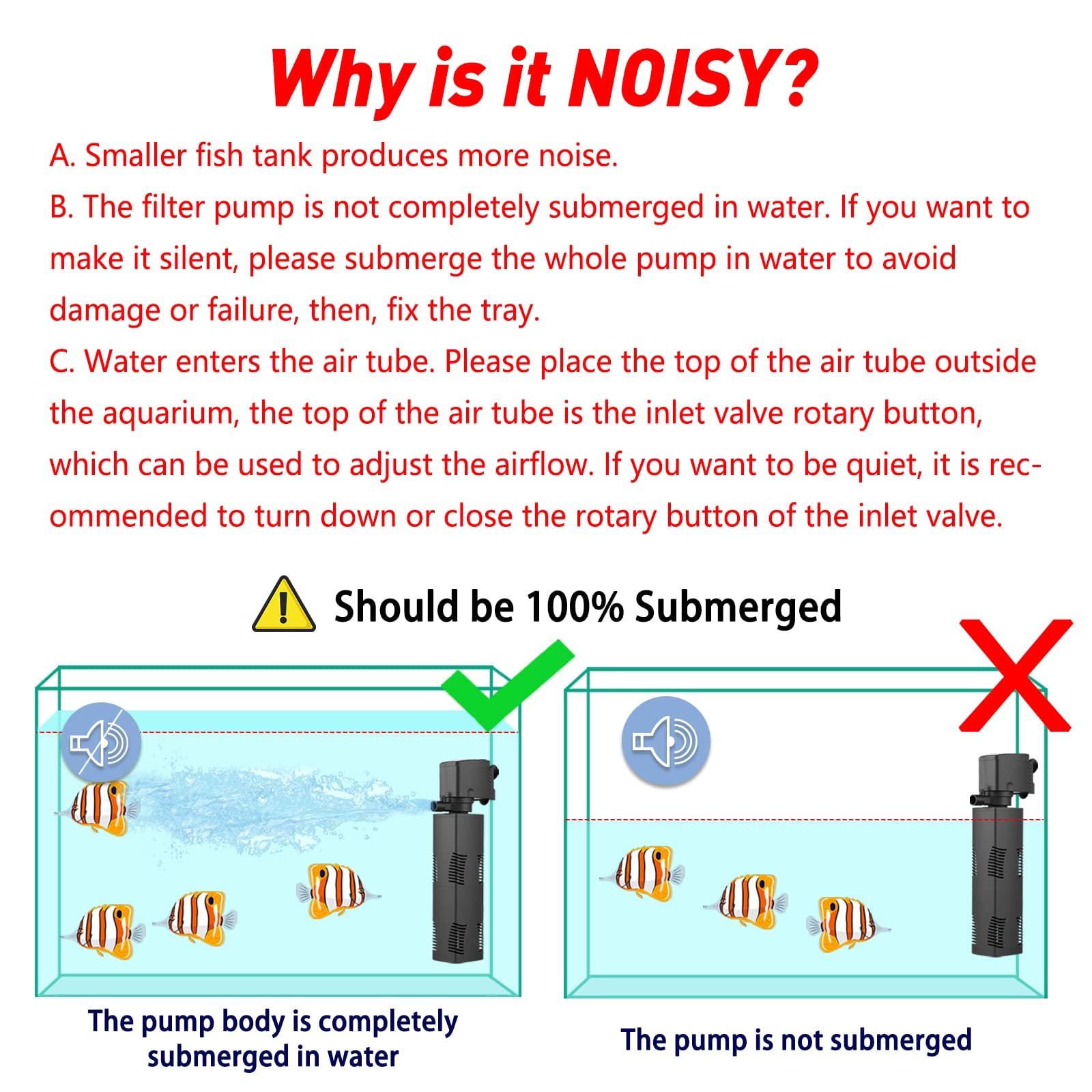 Why is it NOISY?

A. Smaller fish tank produces more noise.
B. The filter pump is not completely submerged in water. If you want to make it silent, please submerge the whole pump in water to avoid damage or failure, then, fix the tray.
C. Water enters the air tube. Please place the top of the air tube outside the aquarium, the top of the air tube is the inlet valve rotary button, which can be used to adjust the airflow. If you want to be quiet, it is recommended to turn down or close the rotary button of the inlet valve.

Should be 100% Submerged

The pump body is completely submerged in water

The pump is not submerged